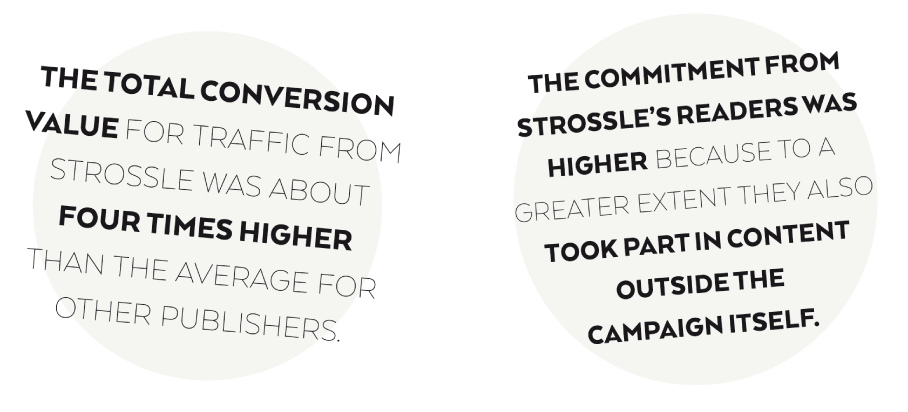 THE TOTAL CONVERSION VALUE FOR TRAFFIC FROM STROSSLE WAS ABOUT FOUR TIMES HIGHER THAN THE AVERAGE FOR OTHER PUBLISHERS.

THE COMMITMENT FROM STROSSLE'S READERS WAS HIGHER BECAUSE TO A GREATER EXTENT THEY ALSO TOOK PART IN CONTENT OUTSIDE THE CAMPAIGN ITSELF.